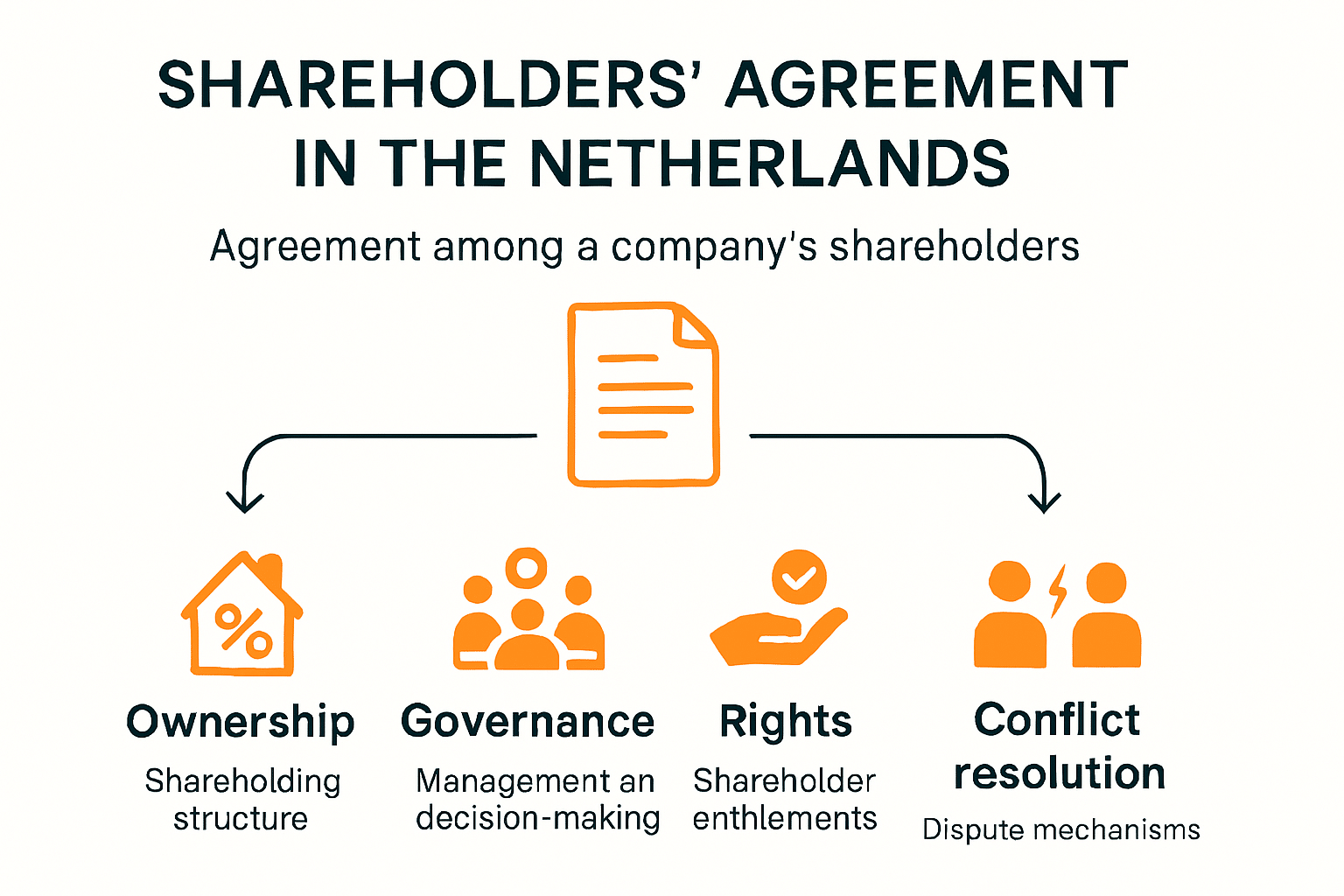 SHAREHOLDERS' AGREEMENT IN THE NETHERLANDS

Agreement among a company's shareholders

%

Ownership
Shareholding structure

Governance
Management an decision-making

Rights
Shareholder enthlements

Conflict resolution
Dispute mechanisms